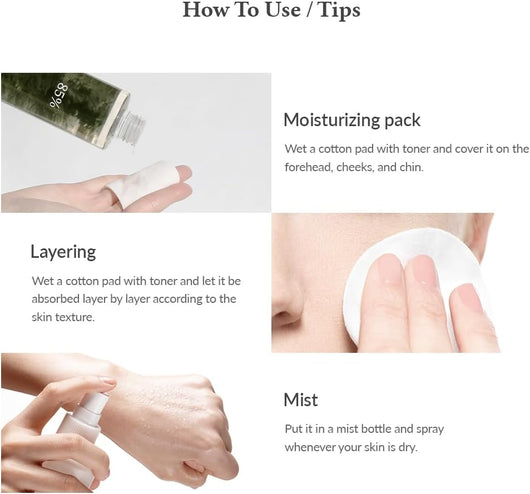 How To Use / Tips

85%

Moisturizing pack

Wet a cotton pad with toner and cover it on the forehead, cheeks, and chin.

Layering

Wet a cotton pad with toner and let it be absorbed layer by layer according to the skin texture.

Mist

Put it in a mist bottle and spray whenever your skin is dry.